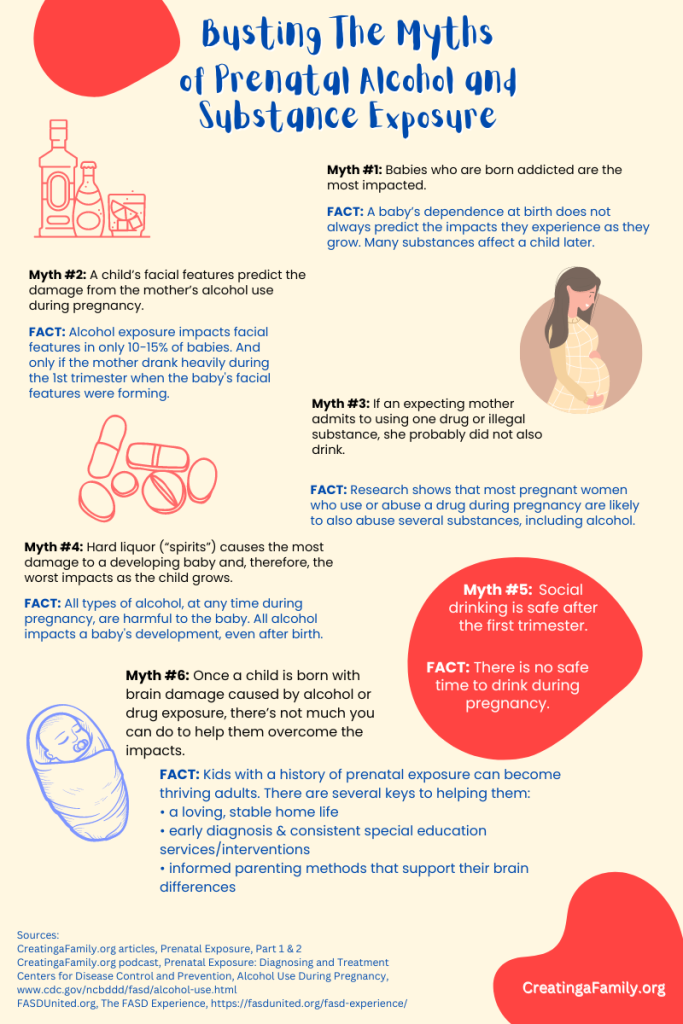 Busting The Myths of Prenatal Alcohol and Substance Exposure

Myth #1: Babies who are born addicted are the most impacted.

FACT: A baby's dependence at birth does not always predict the impacts they experience as they grow. Many substances affect a child later.

Myth #2: A child's facial features predict the damage from the mother's alcohol use during pregnancy.

FACT: Alcohol exposure impacts facial features in only 10-15% of babies. And only if the mother drank heavily during the 1st trimester when the baby's facial features were forming.

Myth #3: If an expecting mother admits to using one drug or illegal substance, she probably did not also drink.

FACT: Research shows that most pregnant women who use or abuse a drug during pregnancy are likely to also abuse several substances, including alcohol.

Myth #4: Hard liquor ("spirits") causes the most damage to a developing baby and, therefore, the worst impacts as the child grows.

FACT: All types of alcohol, at any time during pregnancy, are harmful to the baby. All alcohol impacts a baby's development, even after birth.

Myth #5: Social drinking is safe after the first trimester.

FACT: There is no safe time to drink during pregnancy.

Myth #6: Once a child is born with brain damage caused by alcohol or drug exposure, there's not much you can do to help them overcome the impacts.

FACT: Kids with a history of prenatal exposure can become thriving adults. There are several keys to helping them:
• a loving, stable home life
• early diagnosis & consistent special education services/interventions
• informed parenting methods that support their brain differences

Sources:
CreatingaFamily.org articles, Prenatal Exposure, Part 1 & 2
CreatingaFamily.org podcast, Prenatal Exposure: Diagnosing and Treatment
Centers for Disease Control and Prevention, Alcohol Use During Pregnancy, www.cdc.gov/ncbddd/fasd/alcohol-use.html
FASDUnited.org, The FASD Experience, https://fasdunited.org/fasd-experience/

CreatingaFamily.org